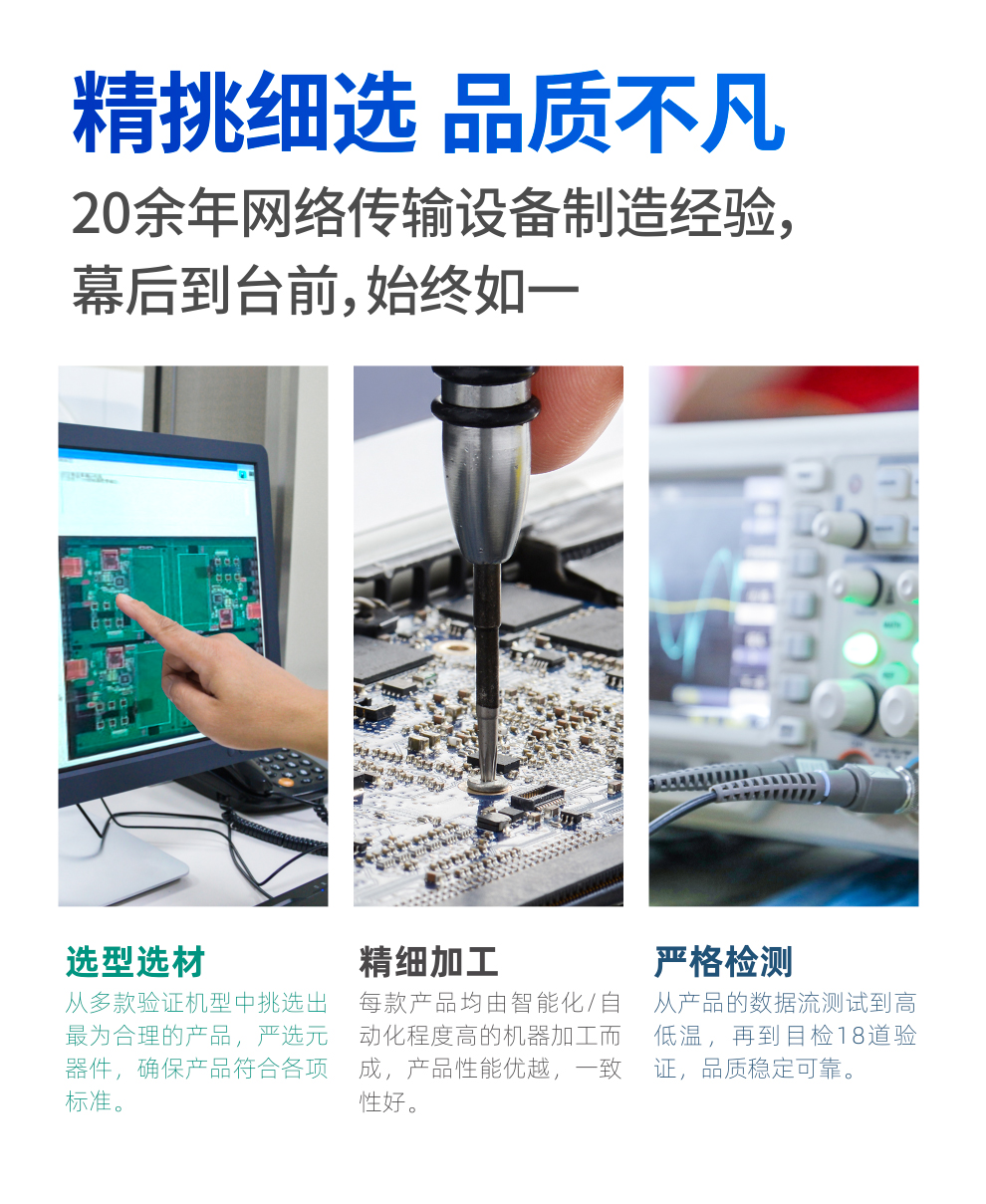 精挑细选 品质不凡

20余年网络传输设备制造经验，幕后到台前，始终如一

选型选材

从多款验证机型中挑选出最为合理的产品，严选元器件，确保产品符合各项标准。

精细加工

每款产品均由智能化/自动化程度高的机器加工而成，产品性能优越，一致性好。

严格检测

从产品的数据流测试到高低温，再到目检18道验证，品质稳定可靠。