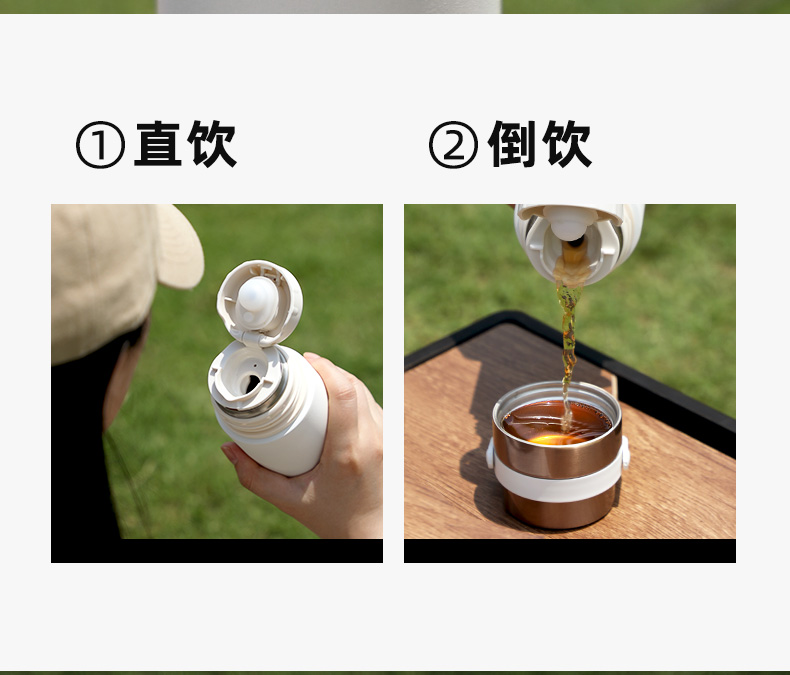 ①直饮

②倒饮