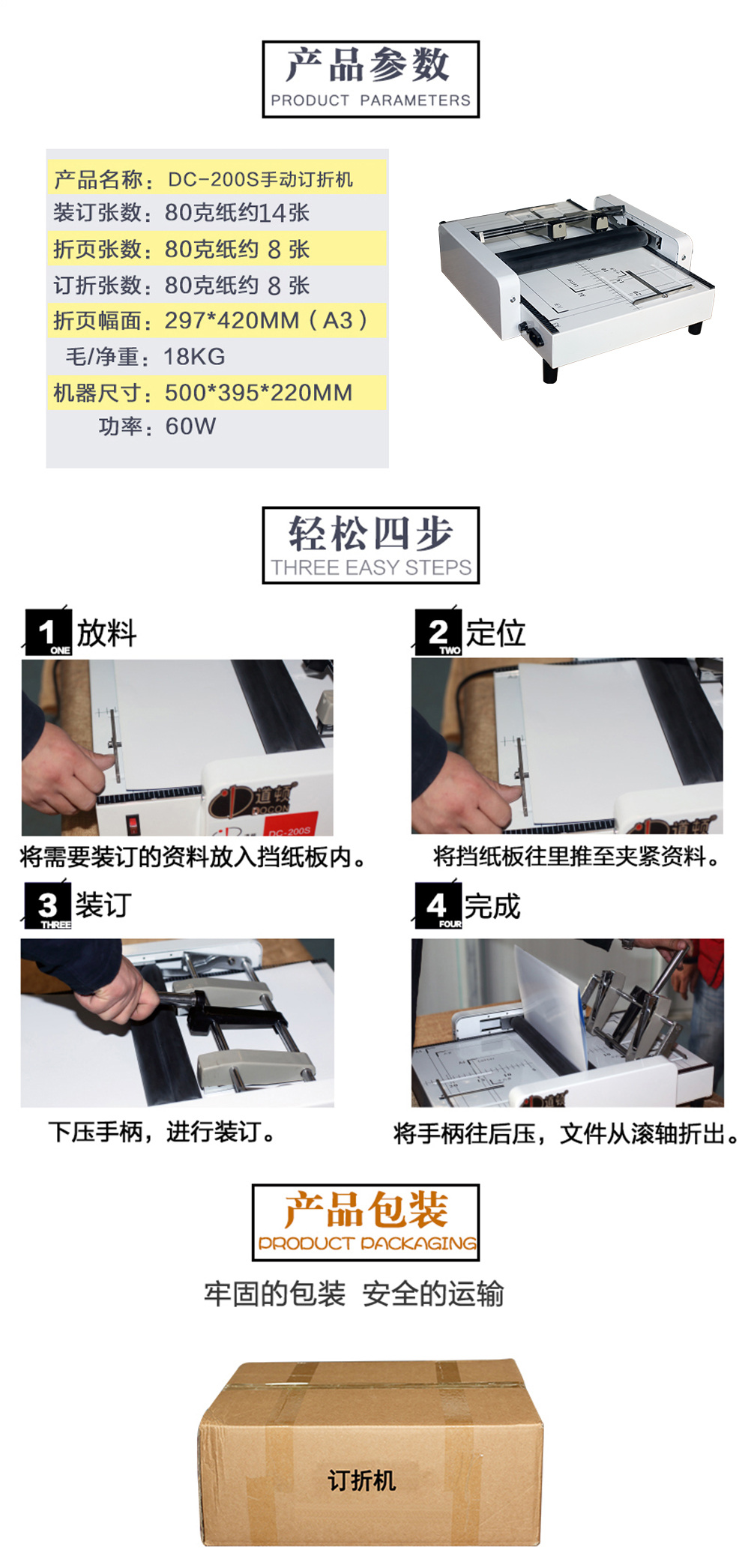 产品参数
PRODUCT PARAMETERS

产品名称：DC-200S手动订折机
装订张数：80克纸约14张
折页张数：80克纸约 8 张
订折张数：80克纸约 8 张
折页幅面：297*420MM（A3）
毛/净重：18KG
机器尺寸：500*395*220MM
功率：60W

轻松四步
THREE EASY STEPS

1 ONE 放料

道顿 DOCON DC-200S

将需要装订的资料放入挡纸板内。

2 TWO 定位

道顿

将挡纸板往里推至夹紧资料。

3 THREE 装订

下压手柄，进行装订。

4 FOUR 完成

将手柄往后压，文件从滚轴折出。

产品包装
PRODUCT PACKAGING

牢固的包装 安全的运输

订折机