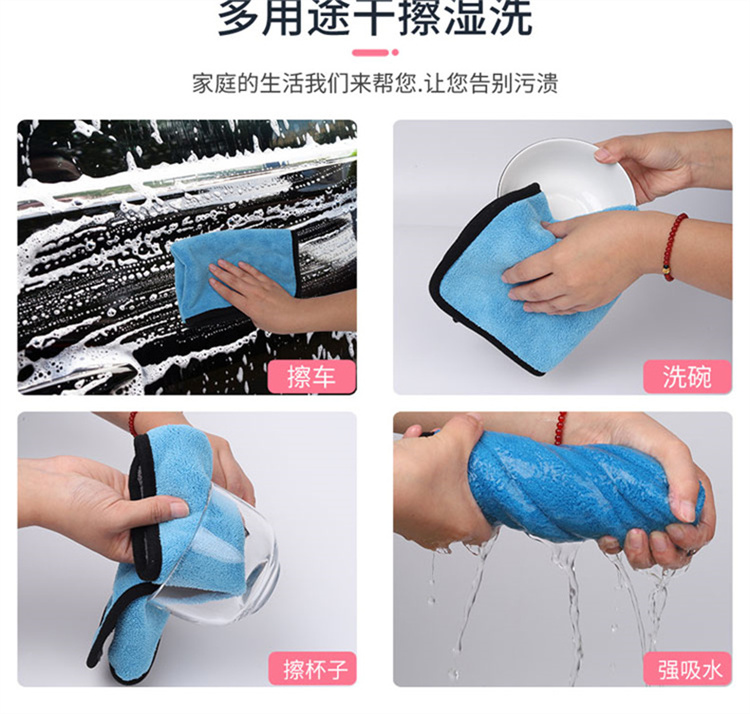 多用途干擦湿洗

家庭的生活我们来帮您.让您告别污渍

擦车

洗碗

擦杯子

强吸水