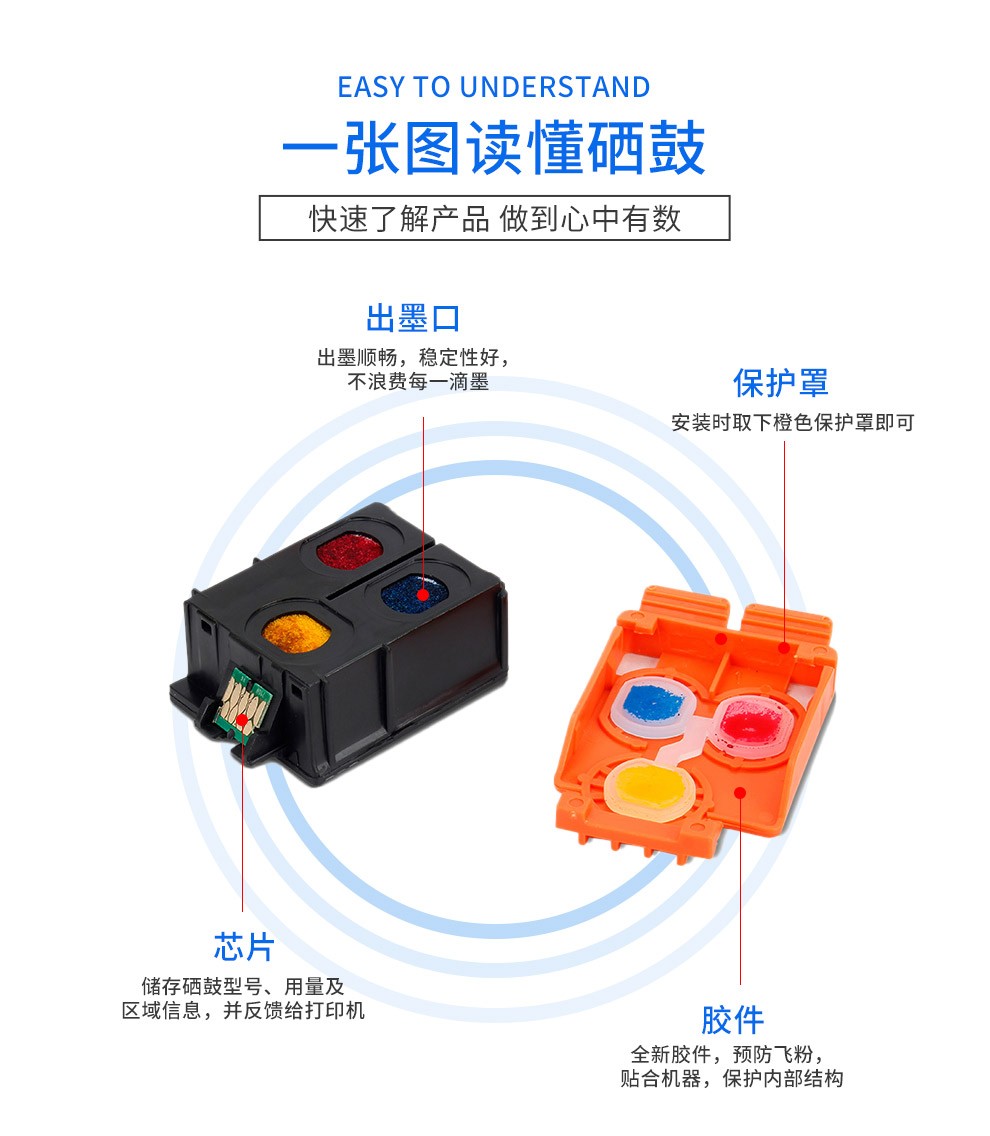 EASY TO UNDERSTAND

一张图读懂硒鼓

快速了解产品 做到心中有数

出墨口

出墨顺畅，稳定性好，不浪费每一滴墨

保护罩

安装时取下橙色保护罩即可

芯片

储存硒鼓型号、用量及区域信息，并反馈给打印机

胶件

全新胶件，预防飞粉，贴合机器，保护内部结构